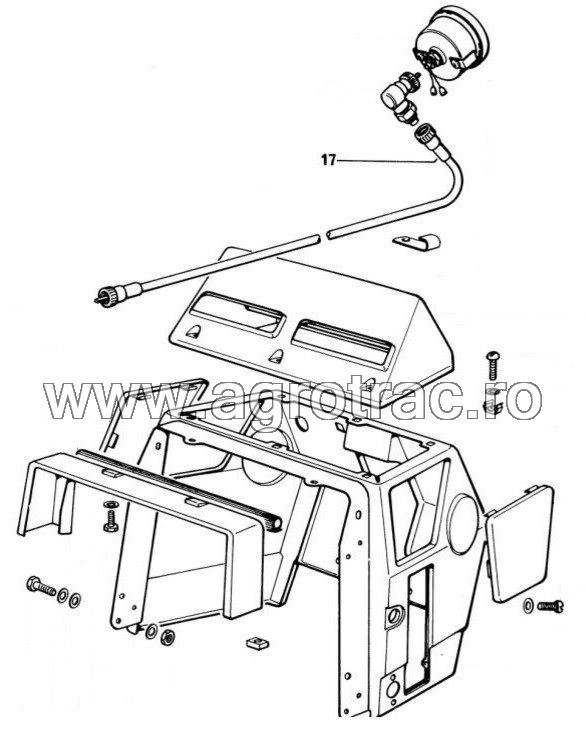 17

www.agrotrac.ro