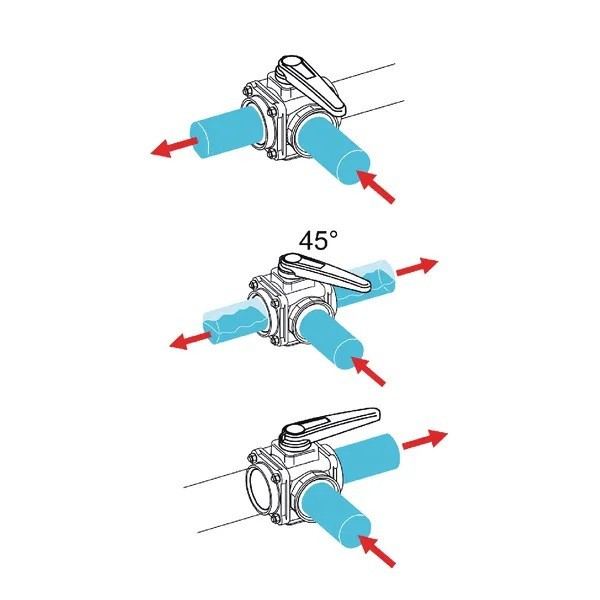 45°