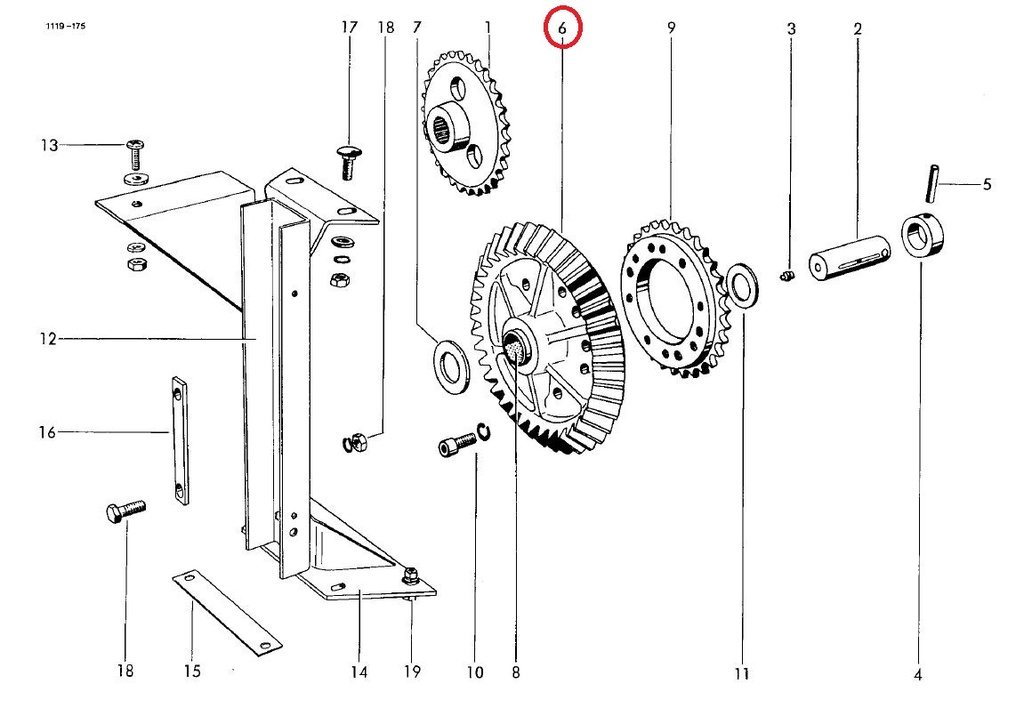 1119-175

17
18
7
1
6
9
3
2
13
5
12
16
18
15
14
19
10
8
11
4