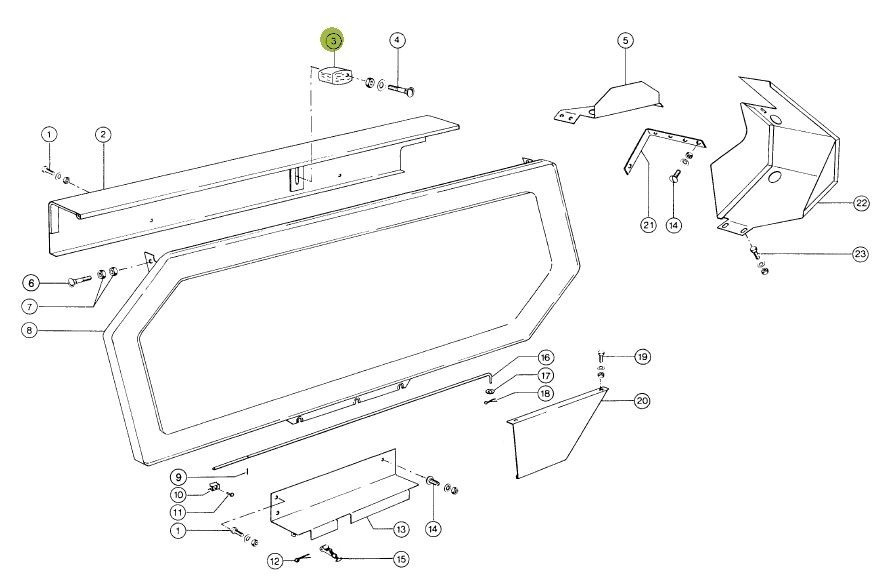 3
4
5
1
2
21
14
22
23
6
7
8
16
17
18
19
20
9
10
11
1
13
14
12
15