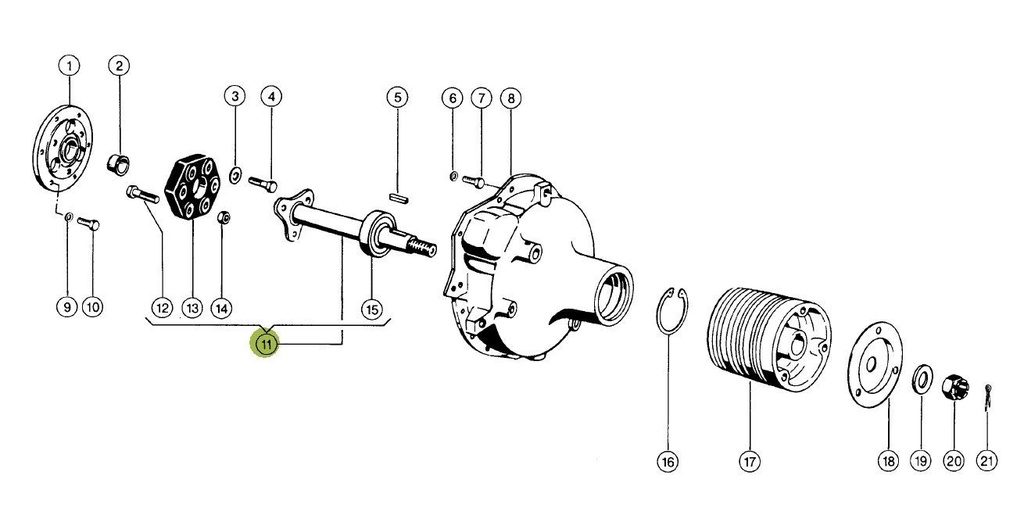 1
2
3
4
5
6
7
8
9
10
12
13
14
15
11
16
17
18
19
20
21