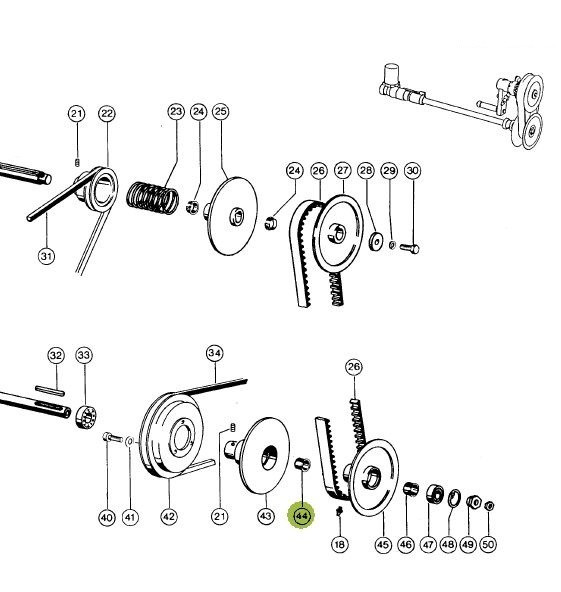 21
22
23
24
25
24
26
27
28
29
30
31
32
33
34
26
40
41
42
21
43
44
18
45
46
47
48
49
50