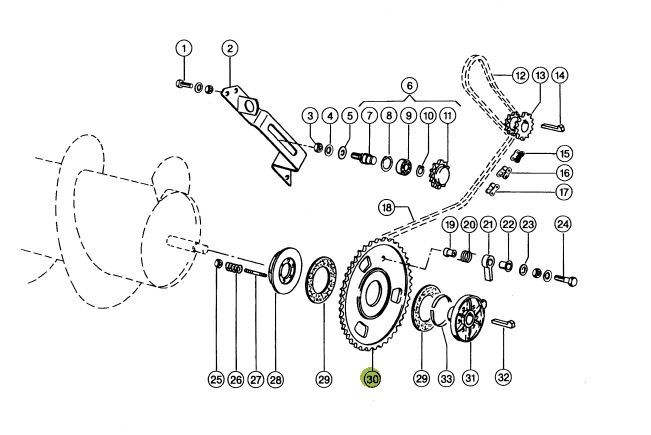 1
2
6
3
4
5
7
8
9
10
11
12
13
14
15
16
17
18
19
20
21
22
23
24
25
26
27
28
29
30
29
33
31
32