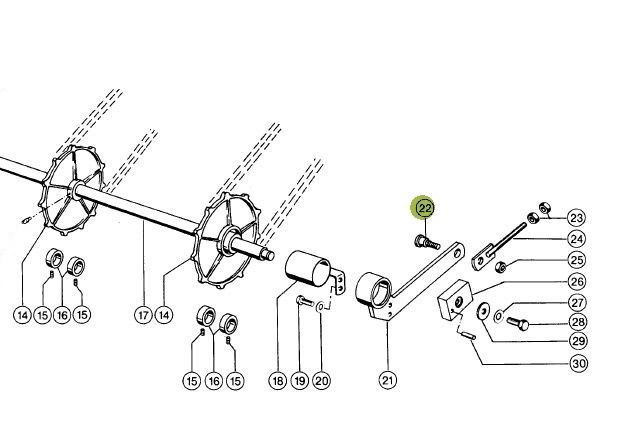 22
23
24
25
26
27
28
29
30
14
15
16
15
17
14
15
16
15
18
19
20
21