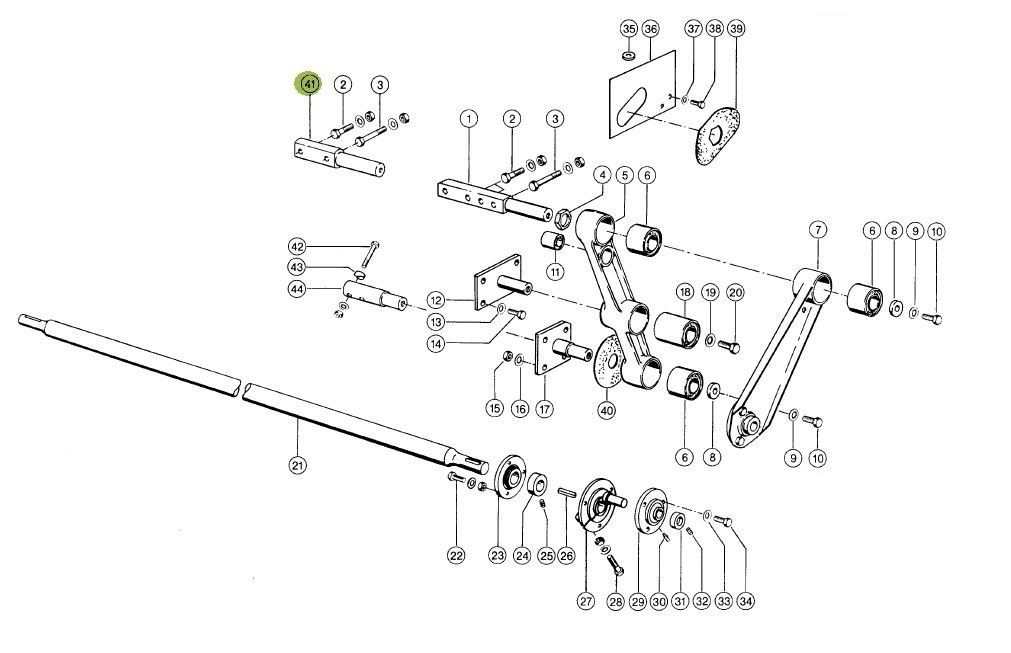 35
36
37
38
39
41
2
3
1
2
3
4
5
6
7
6
8
9
10
42
43
44
11
12
13
14
18
19
20
15
16
17
40
6
8
9
10
21
22
23
24
25
26
27
28
29
30
31
32
33
34