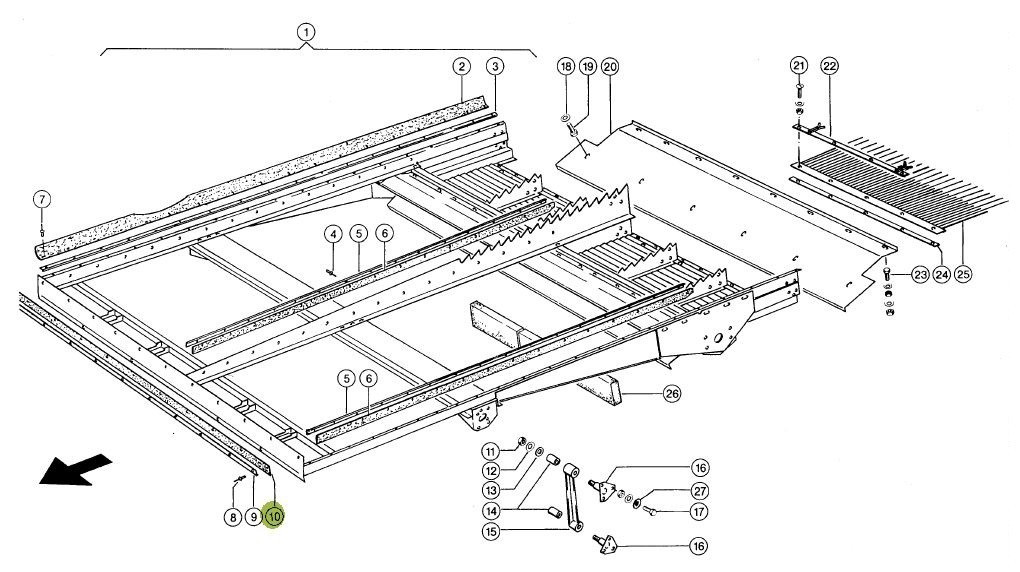 1
2
3
18
19
20
21
22
7
4
5
6
23
24
25
5
6
26
11
12
13
14
15
16
27
17
16
8
9
10