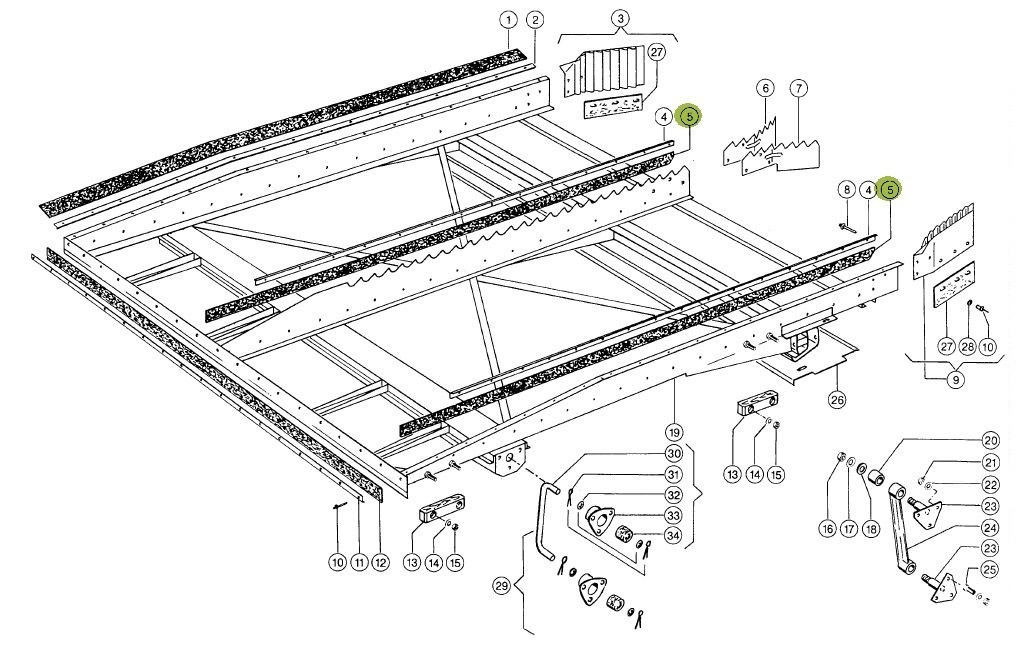 1
2
3
27
4
5
6
7
8
4
5
27
28
10
9
26
19
13
14
15
20
21
22
23
24
23
25
16
17
18
30
31
32
33
34
29
10
11
12
13
14
15