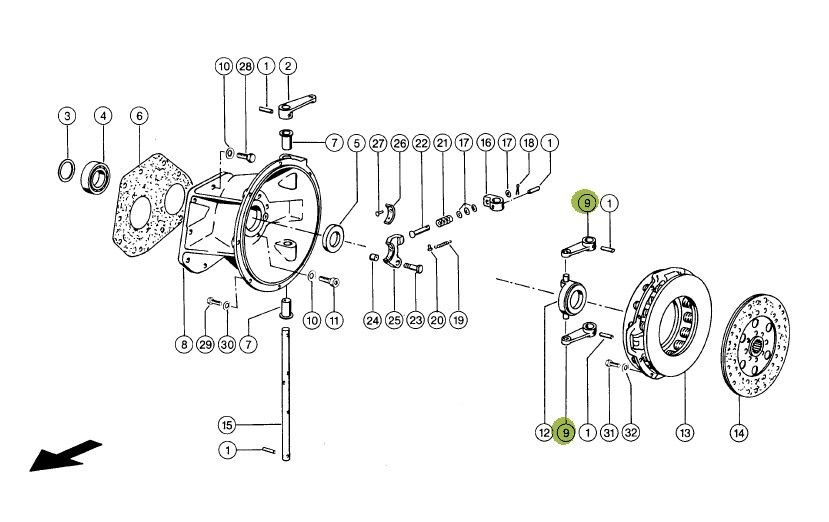 10
28
1
2
3
4
6
7
5
27
26
22
21
17
16
17
18
1
9
1
8
29
30
7
10
11
24
25
23
20
19
15
1
12
9
1
31
32
13
14