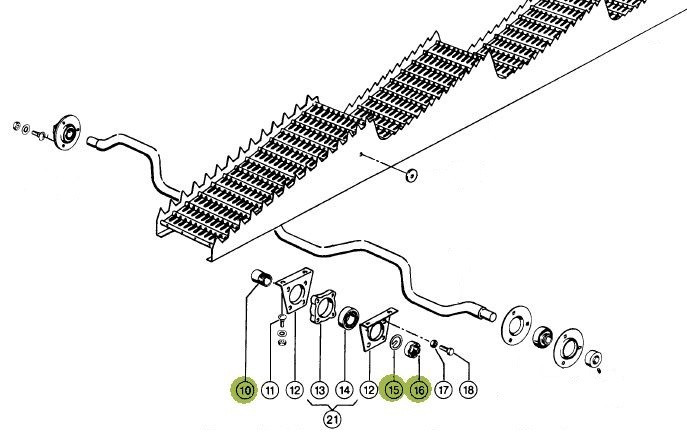 10 11 12 13 14 12 15 16 17 18
21