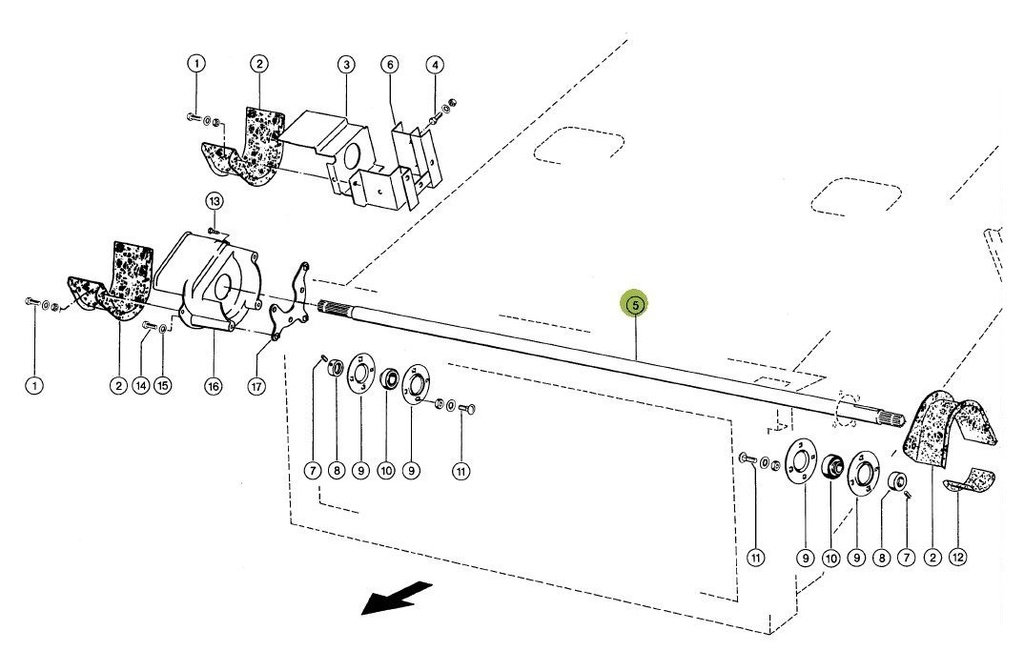 1
2
3
6
4
13
5
1
2
14
15
16
17
7
8
9
10
9
11
11
9
10
9
8
7
2
12