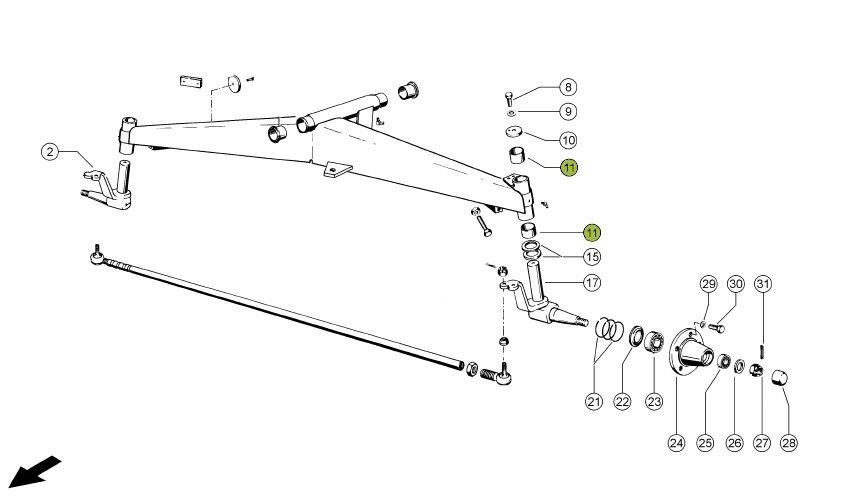 2
8
9
10
11
11
15
17
29
30
31
21
22
23
24
25
26
27
28