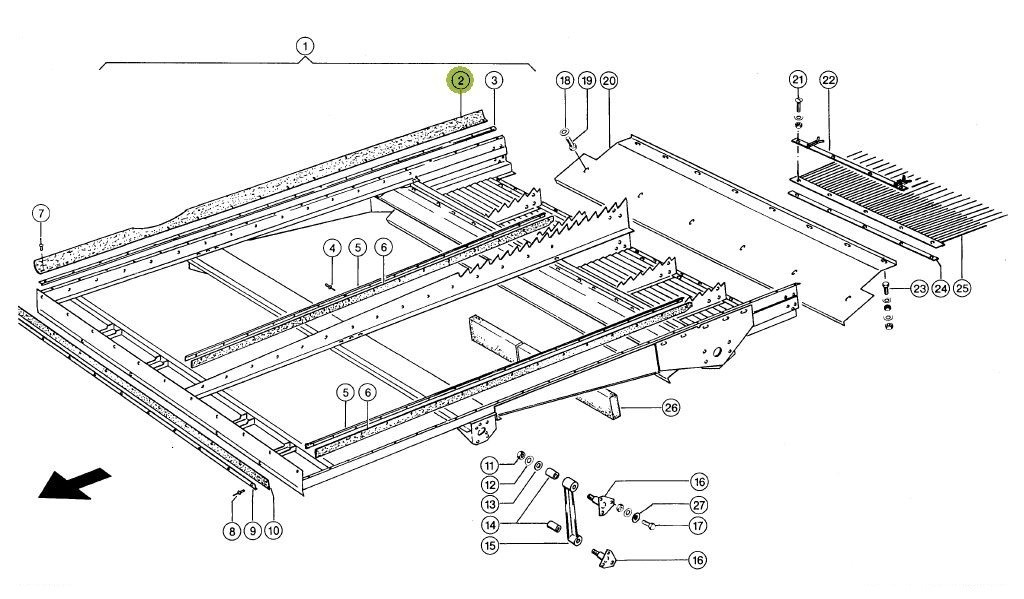 1
2
3
18
19
20
21
22
7
4
5
6
23
24
25
5
6
26
11
12
13
14
15
16
27
17
16
8
9
10