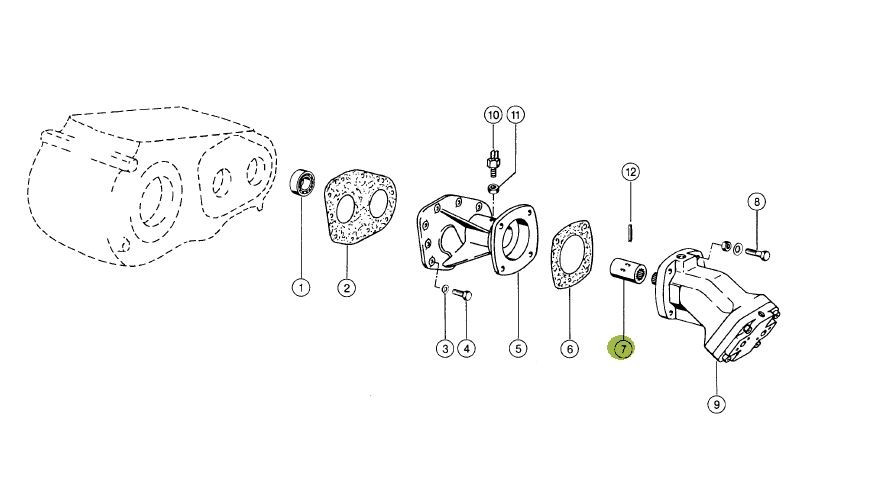 10
11
12
8
1
2
3
4
5
6
7
9