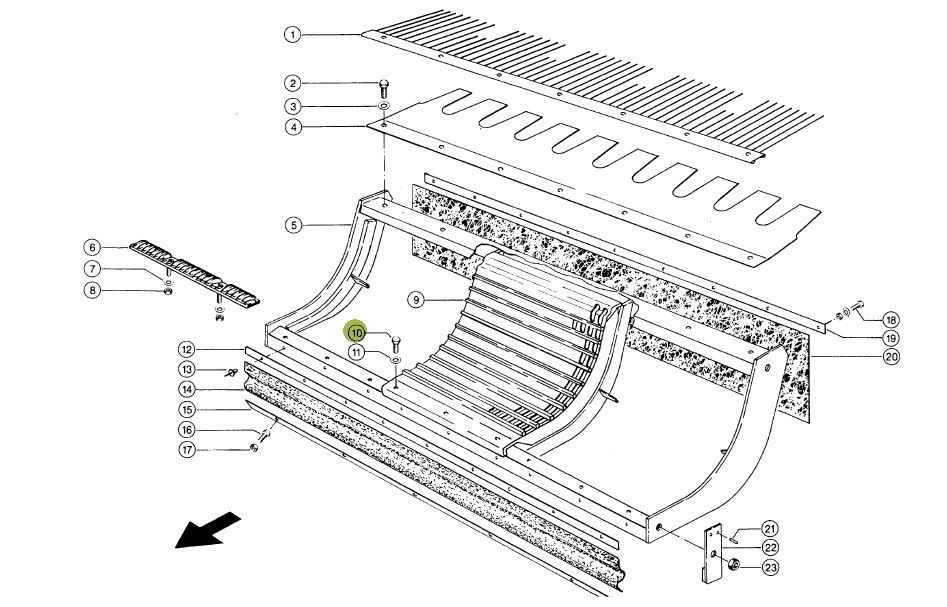 1
2
3
4
5
6
7
8
9
10
11
12
13
14
15
16
17
18
19
20
21
22
23