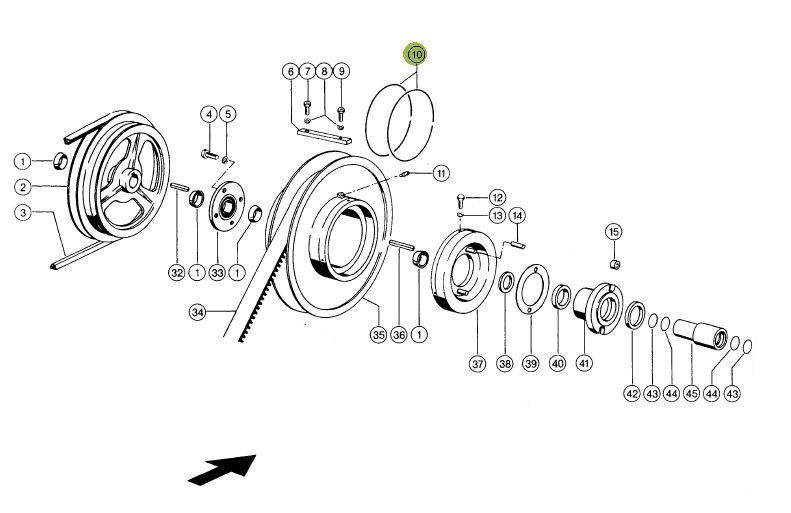 10
6 7 8 9
4 5
1
2
3
11
12
13
14
15
32 1 33 1
34
35 36 1
37 38 39 40 41
42 43 44 45 44 43