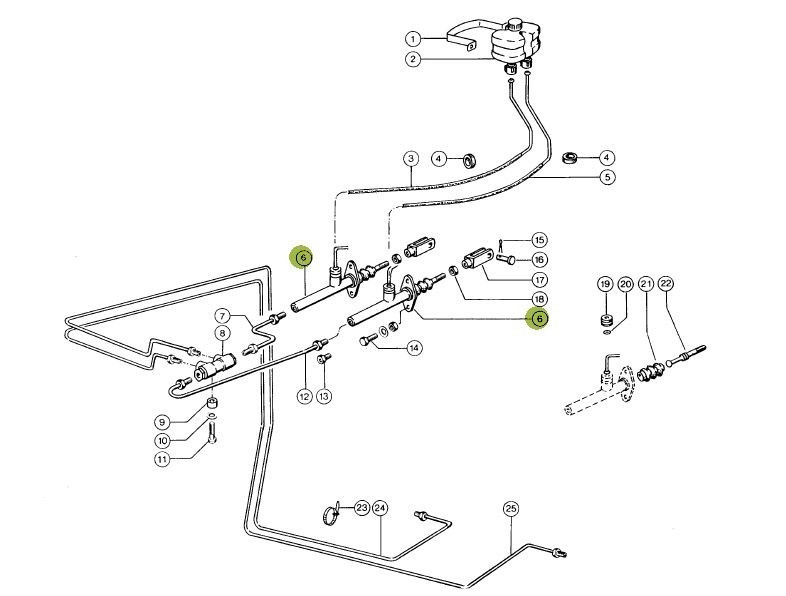 1
2
3
4
4
5
6
15
16
17
18
6
19
20
21
22
7
8
14
12
13
9
10
11
23
24
25