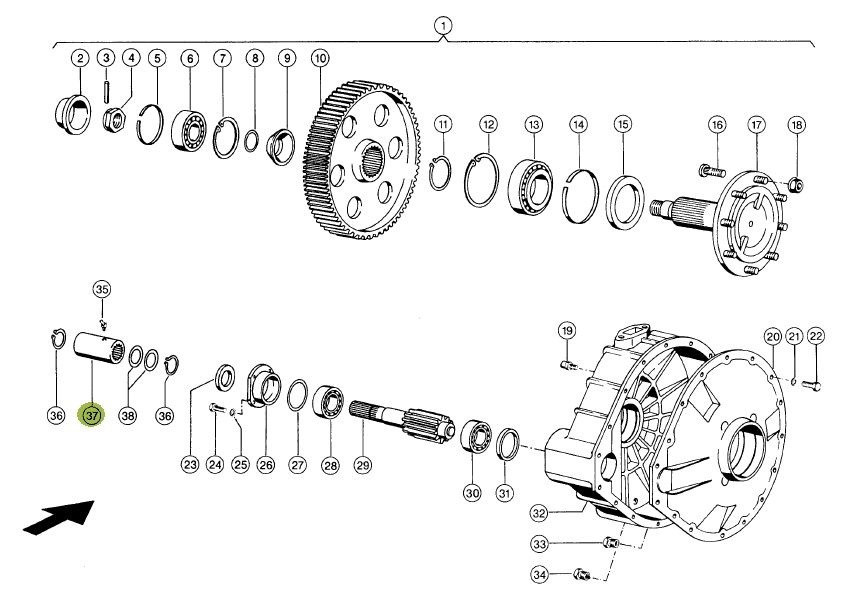 1
2 3 4 5 6 7 8 9 10
11 12 13 14 15 16 17 18
35
19 20 21 22
36 37 38 36
23 24 25 26 27 28 29 30 31
32
33
34