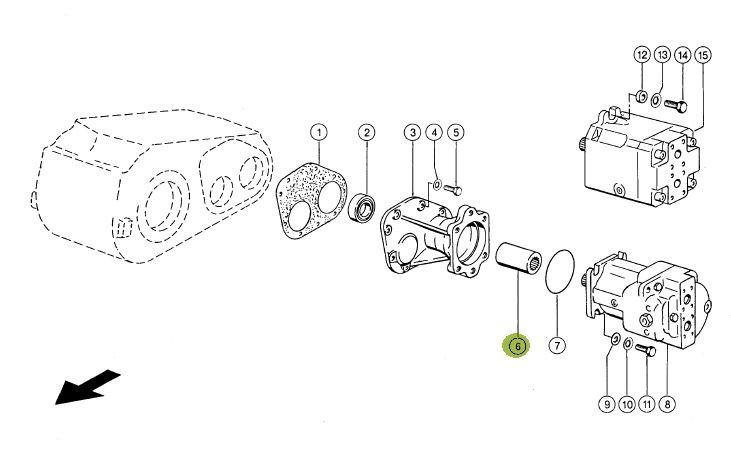 12 13 14 15
1 2 3 4 5
6 7
9 10 11 8