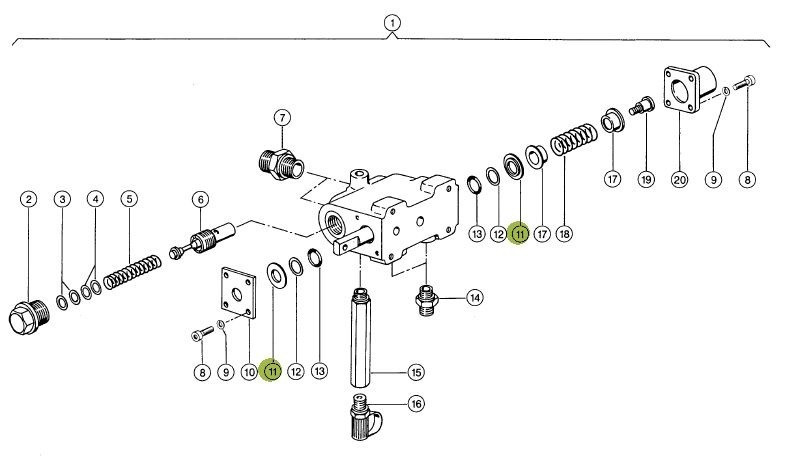 1
7
2
3
4
5
6
13
12
11
17
18
17
19
20
9
8
14
8
9
10
11
12
13
15
16