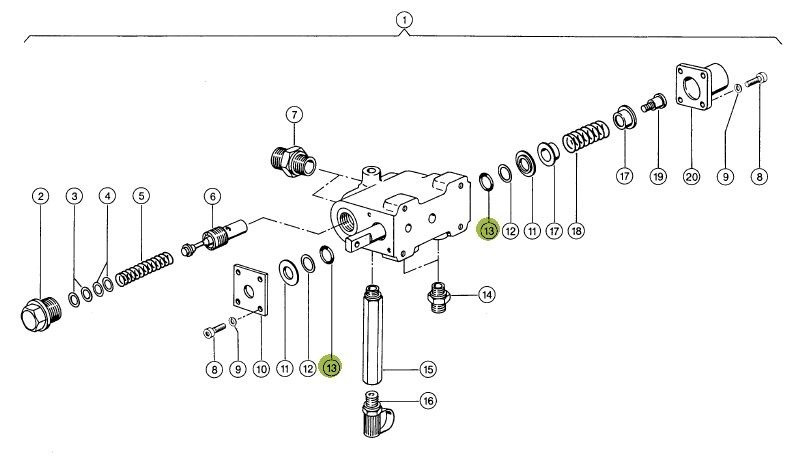 1
7
2
3
4
5
6
13
12
11
17
18
17
19
20
9
8
14
8
9
10
11
12
13
15
16