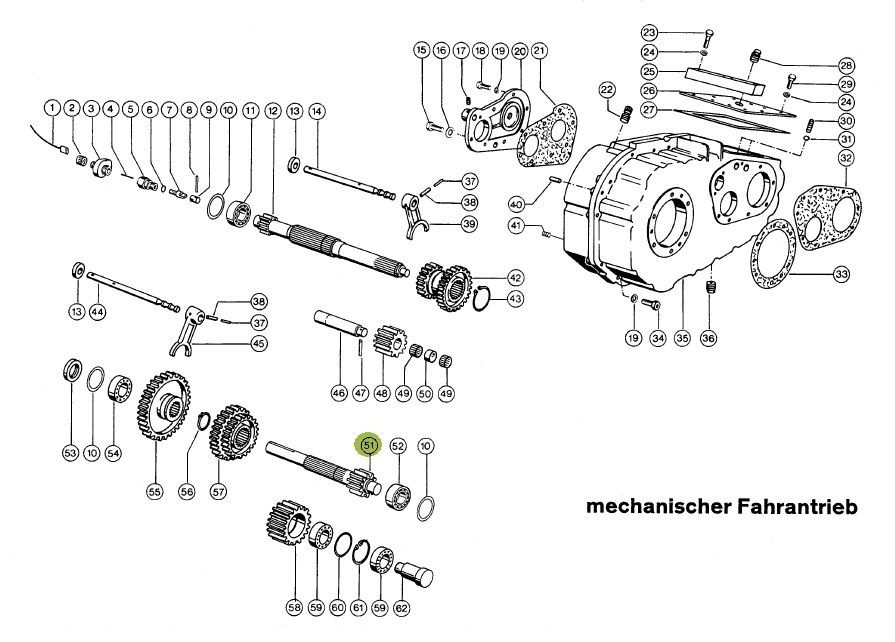 1 2 3 4 5 6 7 8 9 10 11 12 13 14

15 16 17 18 19 20 21

22

23 24 25 26 27 28 29 24 30 31 32

37 38 39

40 41

42 43

33

19 34 35 36

13 44

38 37 45

46 47 48 49 50 49

53 10 54 55 56 57

51 52 10

58 59 60 61 59 62

mechanischer Fahrantrieb