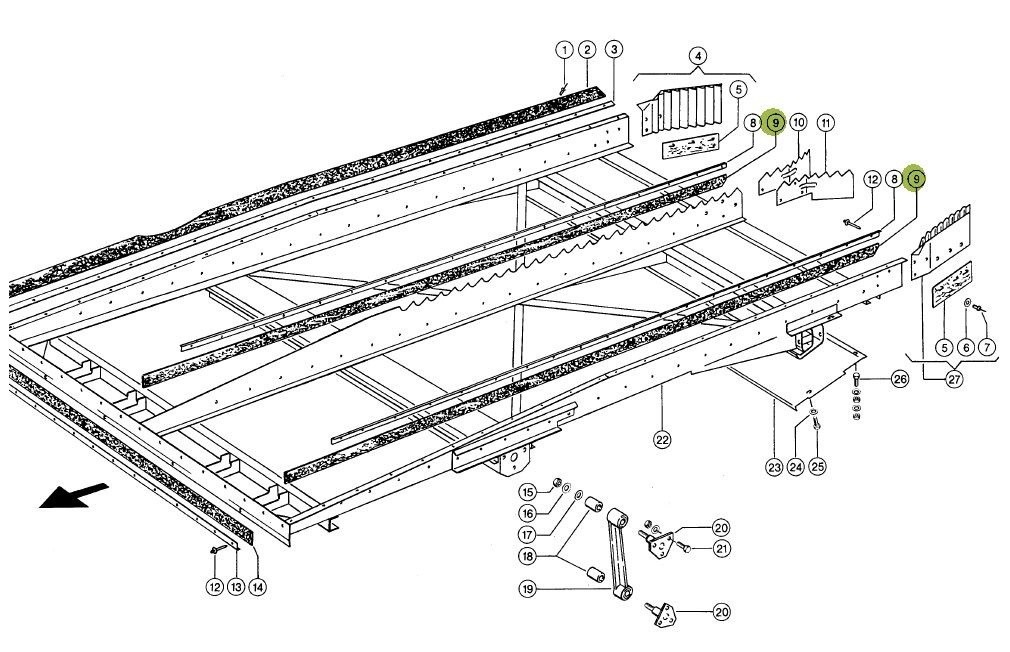 1
2
3
4
5
8
9
10
11
12
8
9
5
6
7
27
26
22
23
24
25
15
16
17
18
19
20
21
20
12
13
14