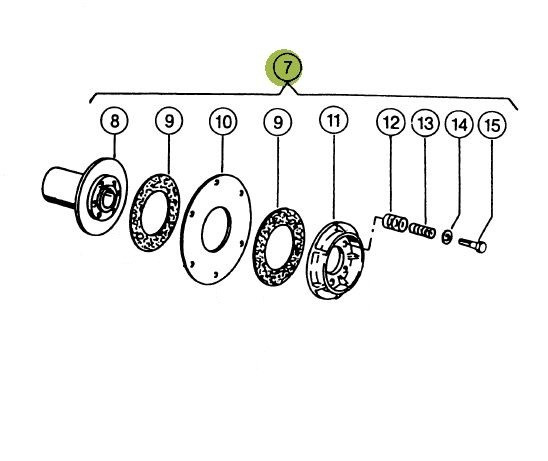 7

8 9 10 9 11 12 13 14 15