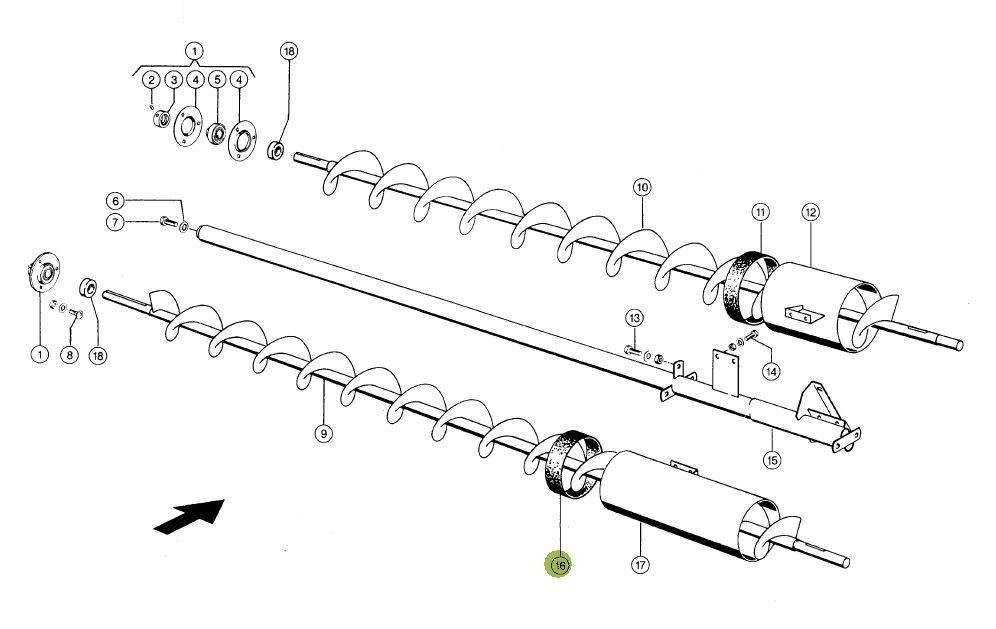 1
2
3
4
5
4
18
6
7
10
11
12
1
8
18
13
14
9
15
16
17