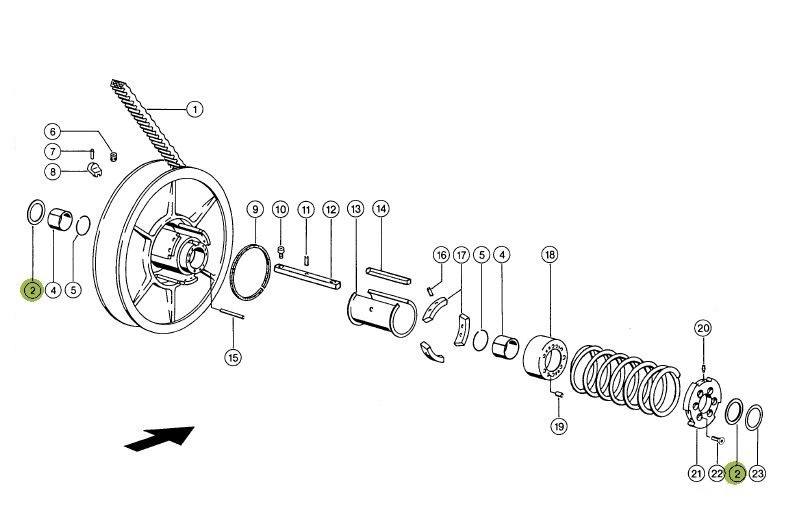 1
6
7
8
2
4
5
9
10
11
12
13
14
15
16
17
5
4
18
19
20
21
22
2
23