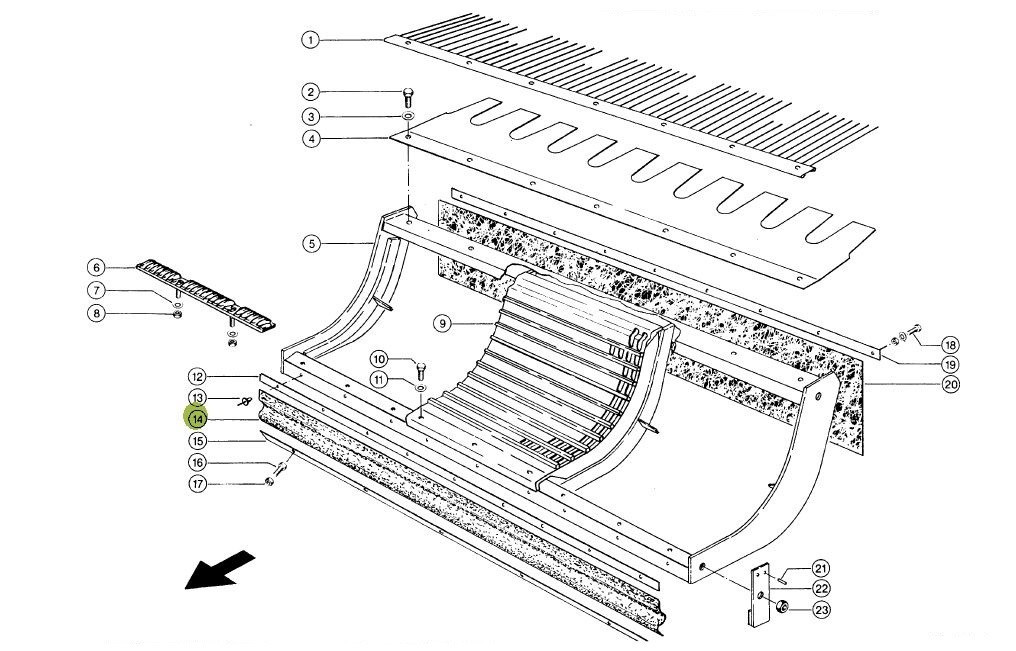 1
2
3
4
5
6
7
8
9
10
11
12
13
14
15
16
17
18
19
20
21
22
23