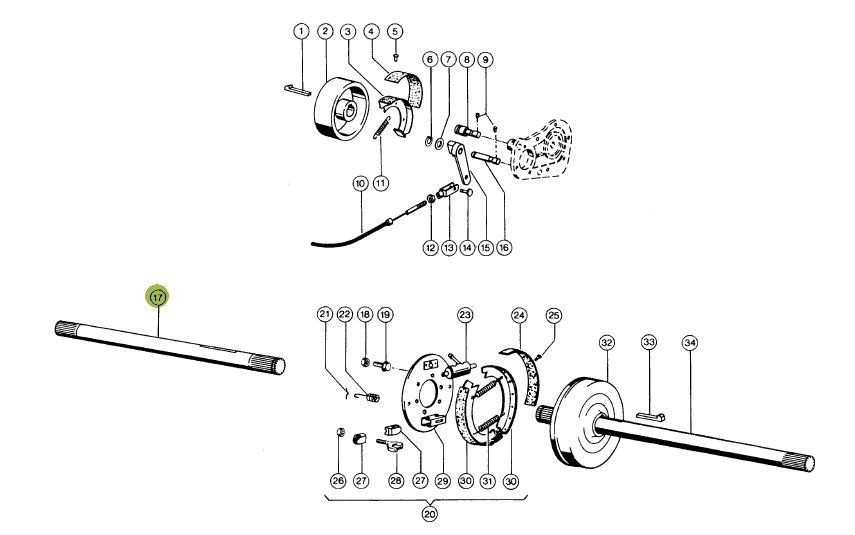 1 2 3 4 5 6 7 8 9 10 11 12 13 14 15 16

17

21 22 18 19 23 24 25 32 33 34

26 27 28 27 29 30 31 30

20