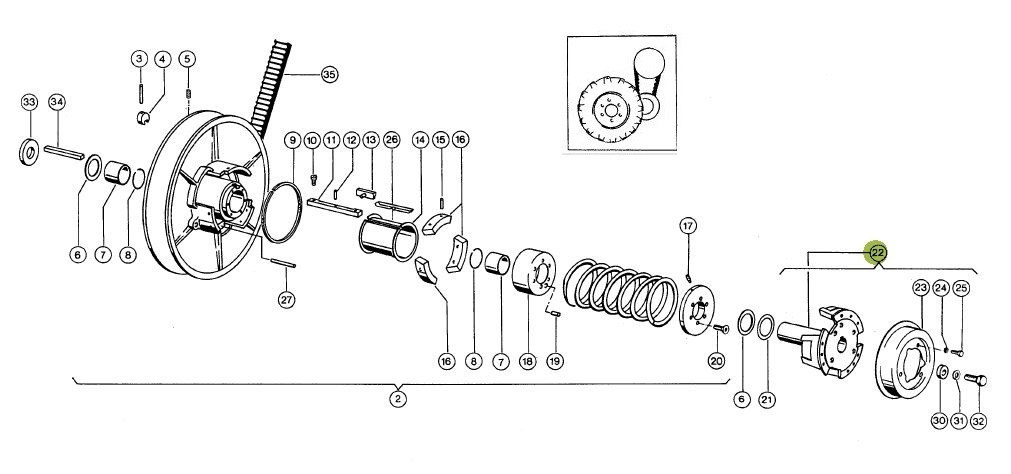 3 4 5 35
33 34
9 10 11 12 13 26 14 15 16
6 7 8
27
17
22
23 24 25
16 8 7 18 19
20
6 21
30 31 32
2