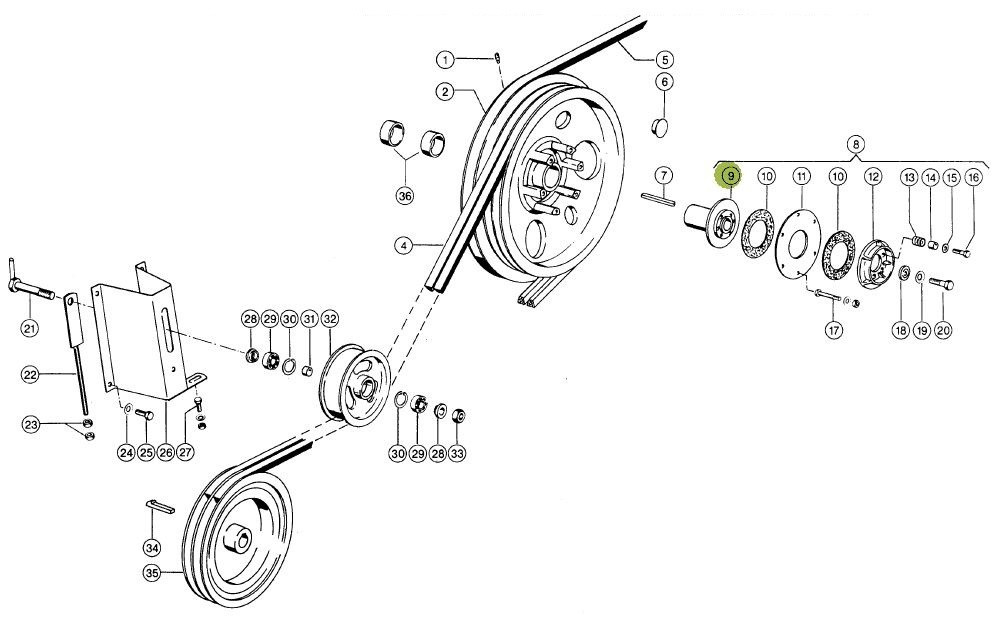 1
2
5
6
36
4
7
8
9
10
11
10
12
13
14
15
16
17
18
19
20
21
22
23
24
25
26
27
28
29
30
31
32
30
29
28
33
34
35