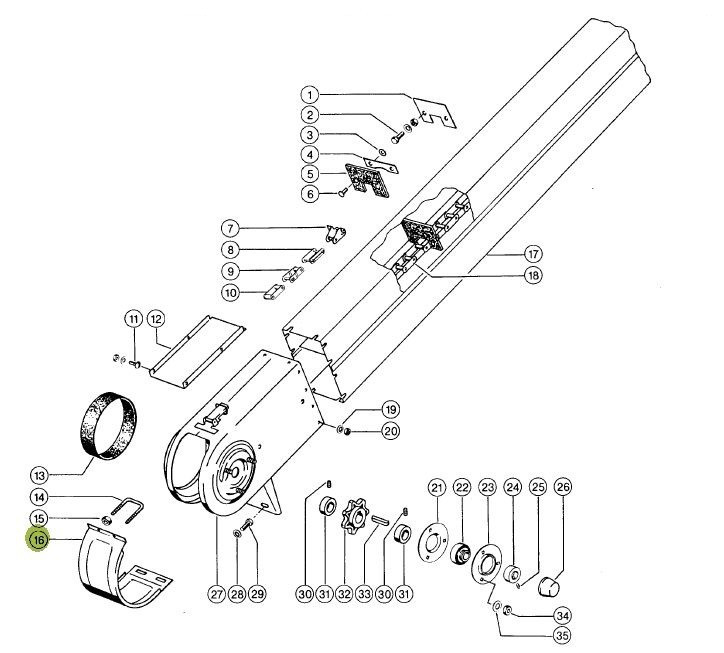 1
2
3
4
5
6
7
8
9
10
17
18
11
12
19
20
13
14
15
16
21
22
23
24
25
26
27
28
29
30
31
32
33
30
31
34
35