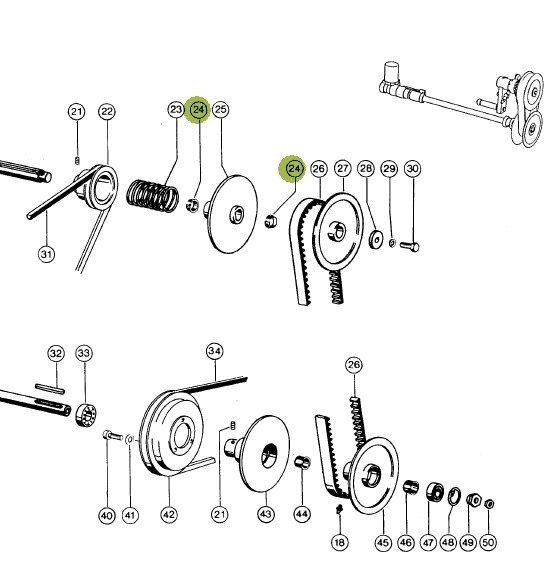 21
22
23
24
25
24
26
27
28
29
30
31
32
33
34
26
40
41
42
21
43
44
18
45
46
47
48
49
50