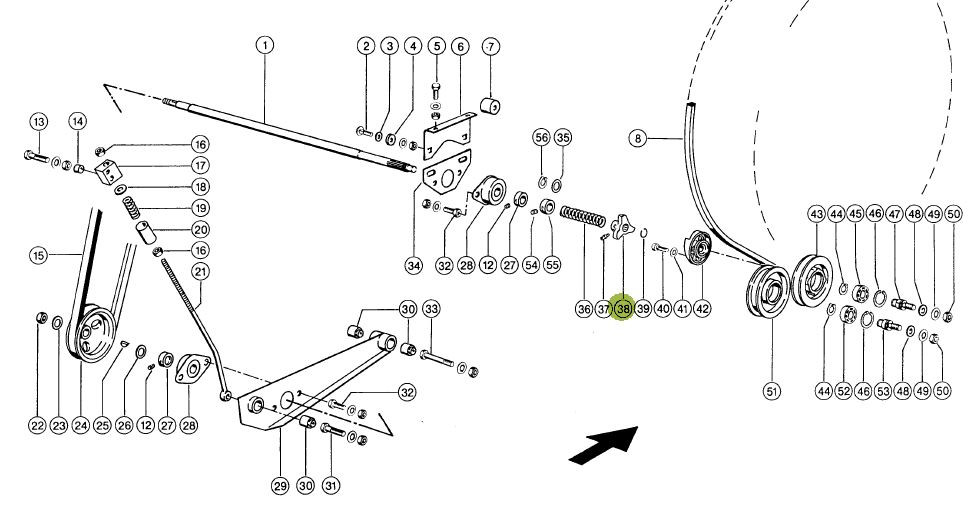 1
2 3 4 5 6 7
13 14 16 17 18 19 20 16 21 15
56 35
8
34 32 28 12 27 54 55
36 37 38 39 40 41 42
43 44 45 46 47 48 49 50
30 33 32
22 23 24 25 26 12 27 28
29 30 31
51
44 52 46 53 48 49 50