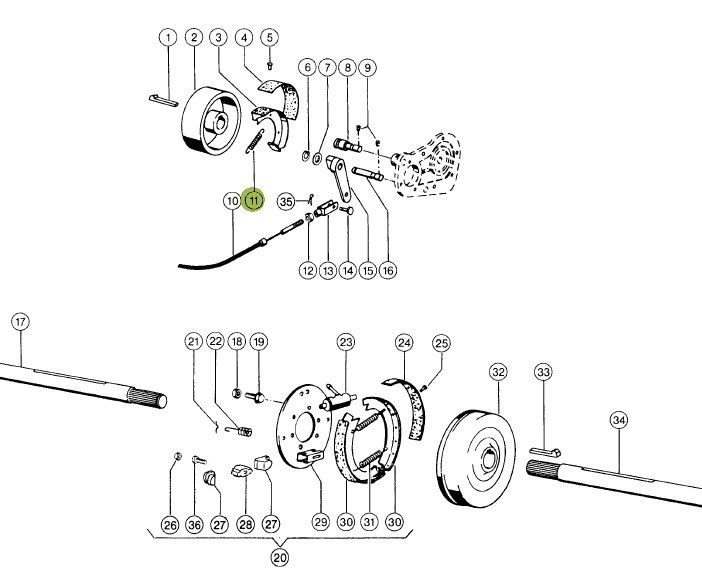 1 2 3 4 5 6 7 8 9 10 11 35 12 13 14 15 16

17 21 22 18 19 23 24 25 32 33 34 26 36 27 28 27 29 30 31 30 20