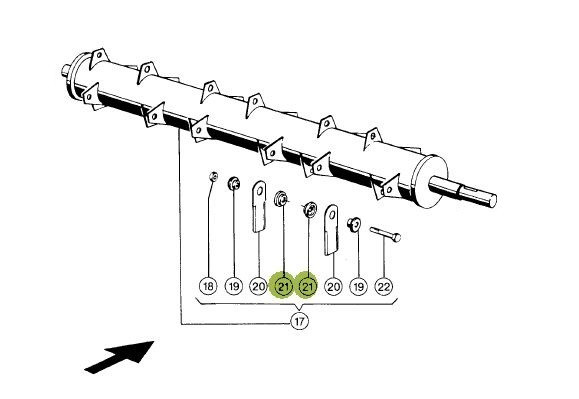 18
19
20
21
21
20
19
22
17