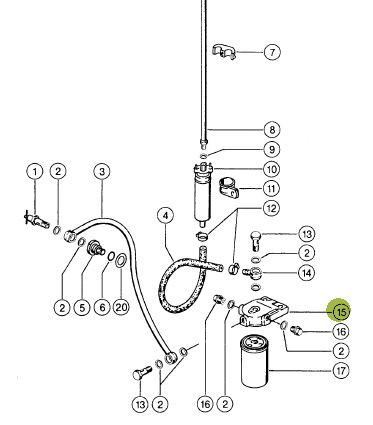 7
8
9
10
11
12
1
2
3
4
13
2
14
2
5
6
20
15
16
2
17
13
2
16
2