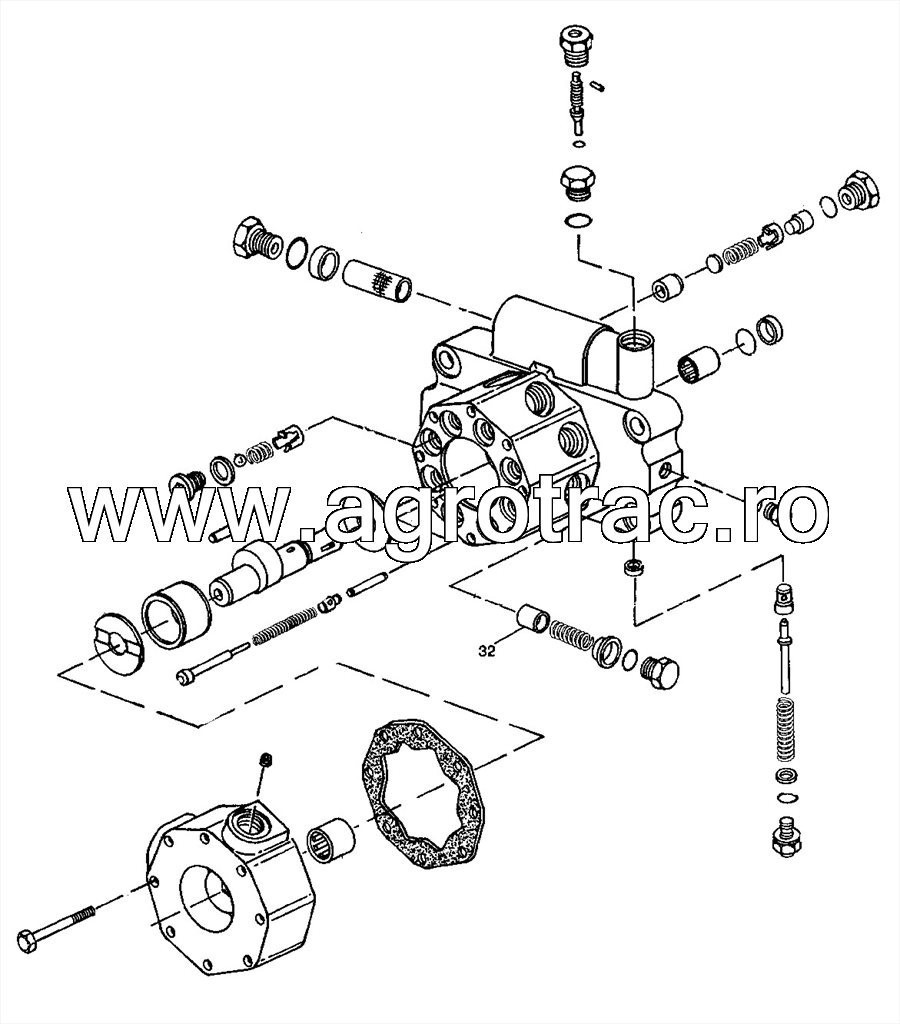 www.agrotrac.ro

32