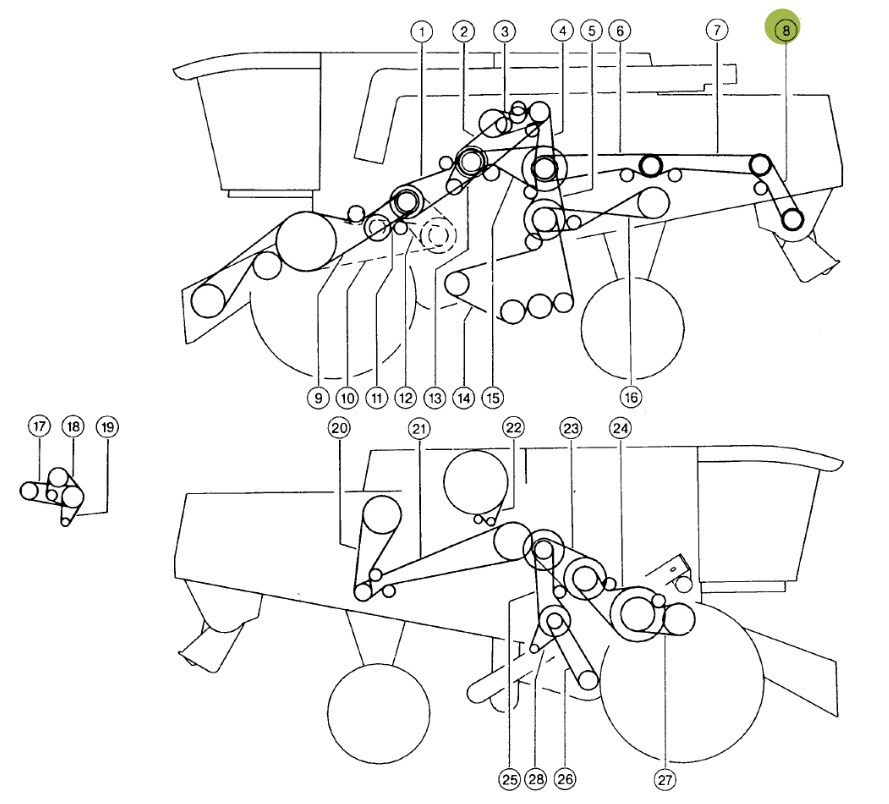 1 2 3 4 5 6 7 8

9 10 11 12 13 14 15 16

17 18 19

20 21 22 23 24

25 28 26 27