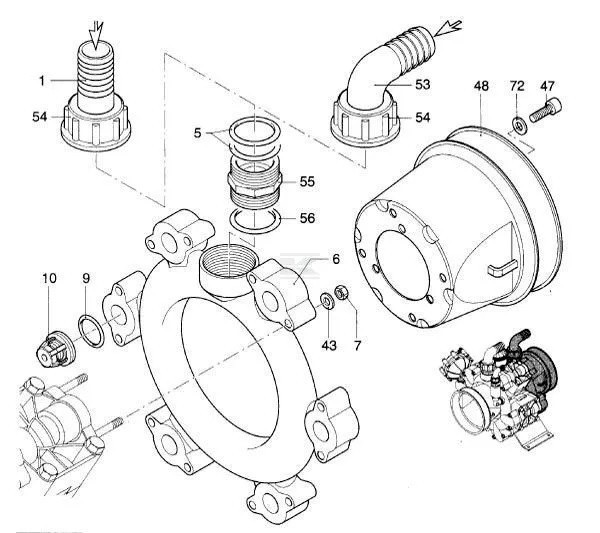 1
54
5
55
56
53
54
48
72
47
6
10
9
43
7