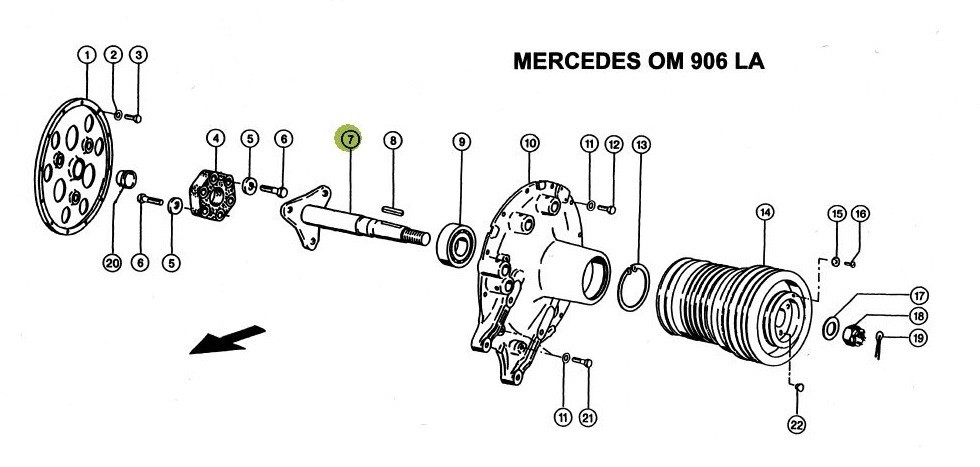 MERCEDES OM 906 LA

1 2 3 4 5 6 7 8 9 10 11 12 13 14 15 16 17 18 19 20 6 5 11 21 22