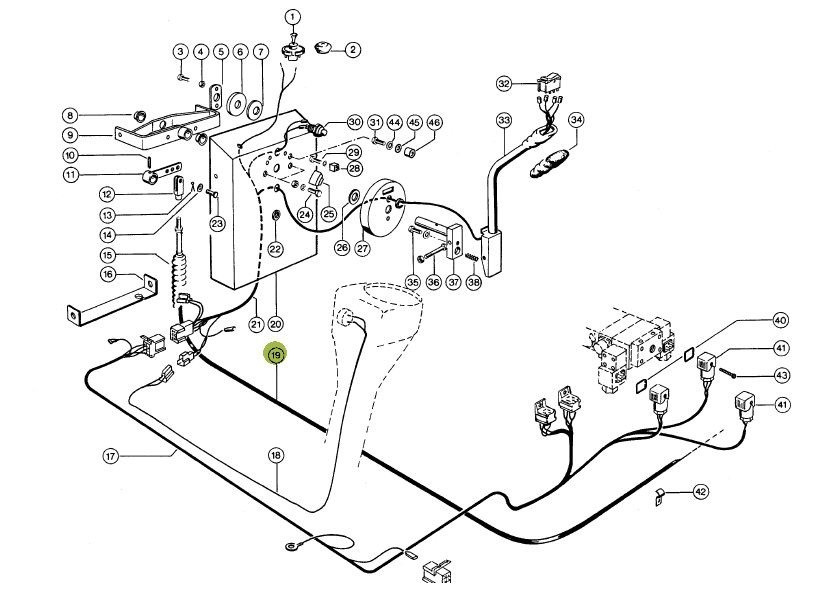 1
2
3
4
5
6
7
8
9
10
11
12
13
14
15
16
17
18
19
20
21
22
23
24
25
26
27
28
29
30
31
44
45
46
32
33
34
35
36
37
38
40
41
43
41
42