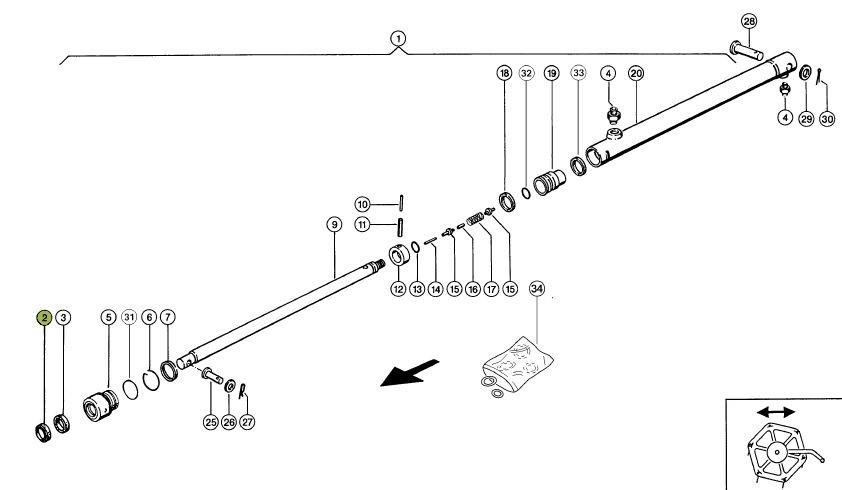 1
28
18
32
19
33
4
20
4
29
30
10
11
9
12
13
14
15
16
17
15
34
2
3
5
31
6
7
25
26
27