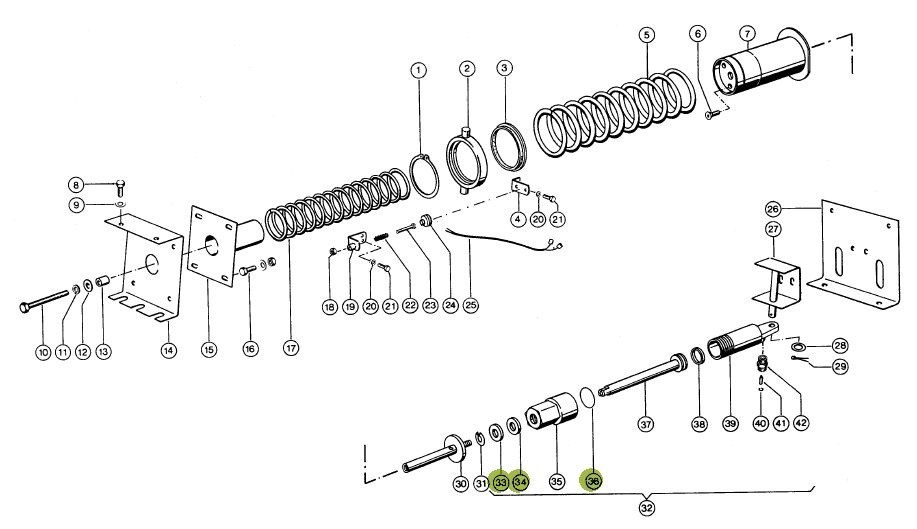 1
2
3
5
6
7
8
9
4
20
21
26
27
10
11
12
13
14
15
16
17
18
19
20
21
22
23
24
25
28
29
37
38
39
40
41
42
30
31
33
34
35
36
32