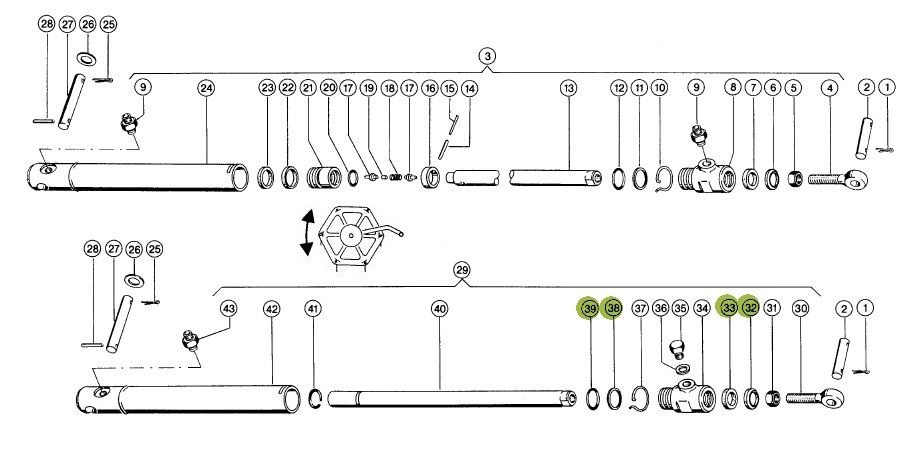 28 27 26 25

3

9 24 23 22 21 20 17 19 18 17 16 15 14 13 12 11 10 9 8 7 6 5 4 2 1

28 27 26 25

29

43 42 41 40 39 38 37 36 35 34 33 32 31 30 2 1