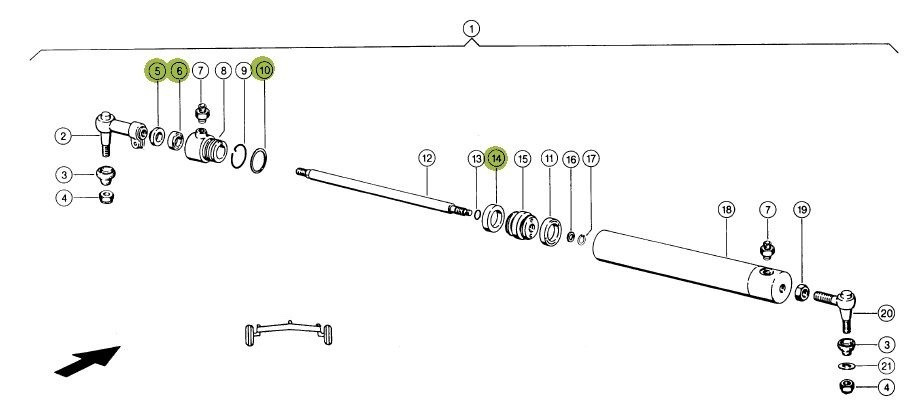 1
5 6 7 8 9 10
2
3
4
12
13 14 15 11 16 17
18
7
19
20
3
21
4