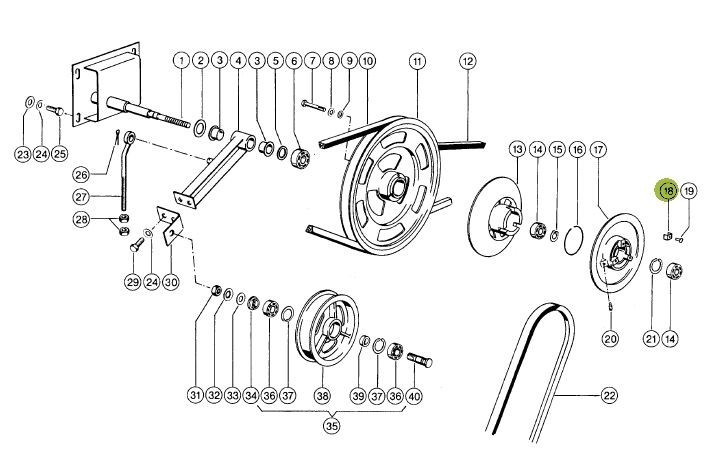 1 2 3 4 3 5 6 7 8 9 10 11 12
23 24 25
26
27
28
29 24 30
13 14 15 16 17 18 19
20 21 14
31 32 33 34 36 37 38 39 37 36 40
35
22