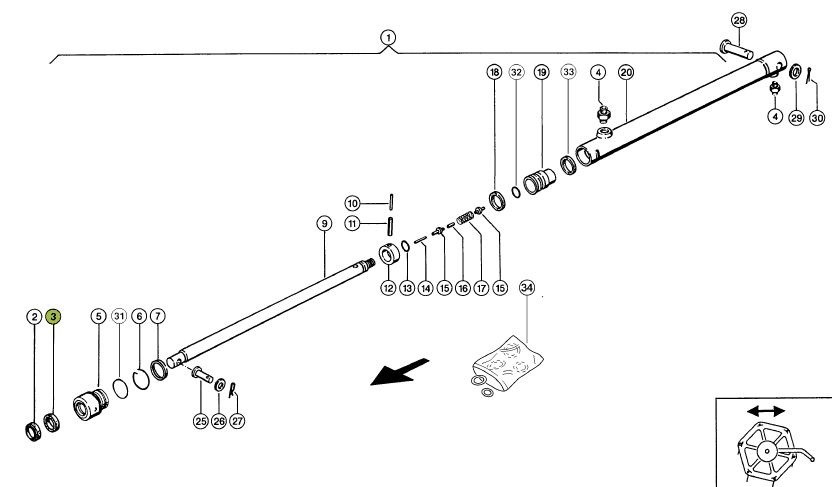 1
28
18
32
19
33
4
20
4
29
30
10
11
9
12
13
14
15
16
17
15
34
2
3
5
31
6
7
25
26
27